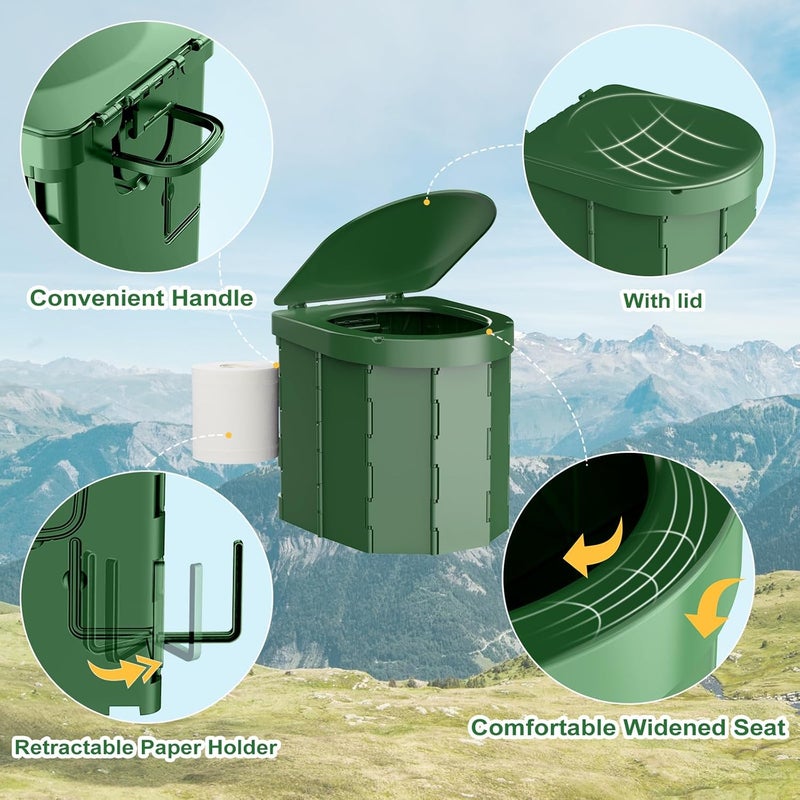 Convenient Handle

With lid

Retractable Paper Holder

Comfortable Widened Seat